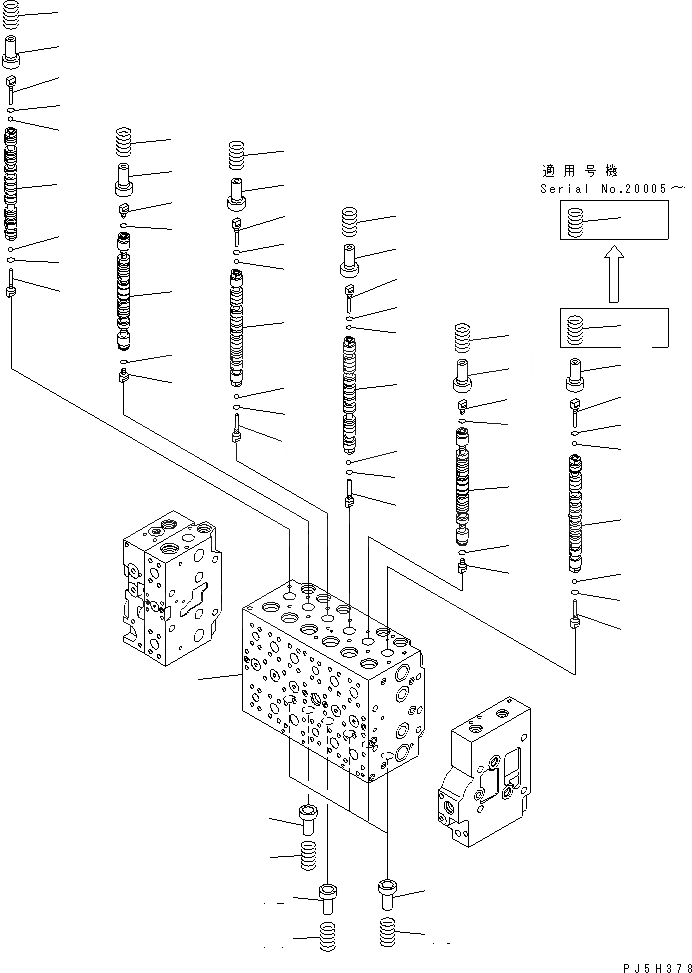 適用号機
Serial No.20005～

PJ5H378