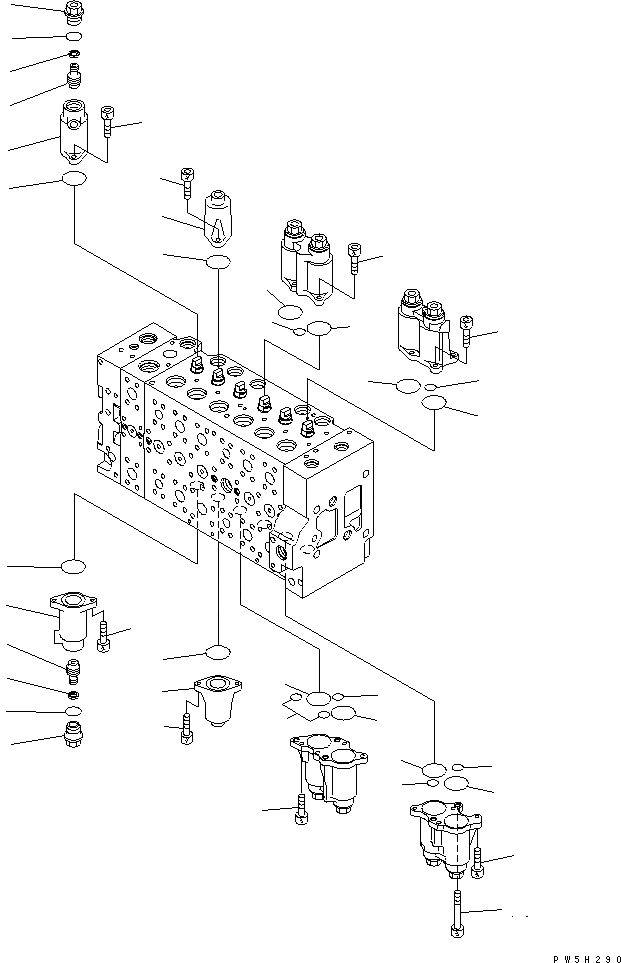 PW5H290