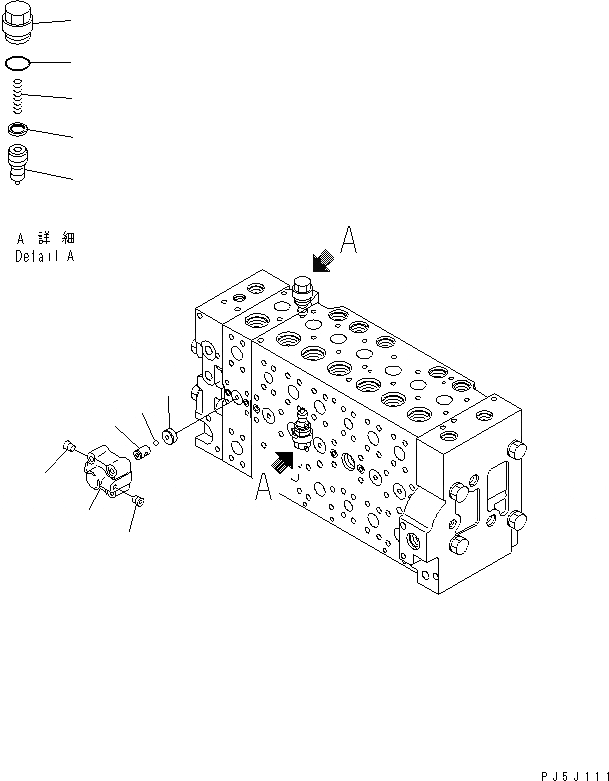 A 詳細
Detail A

A

A

PJ5J111