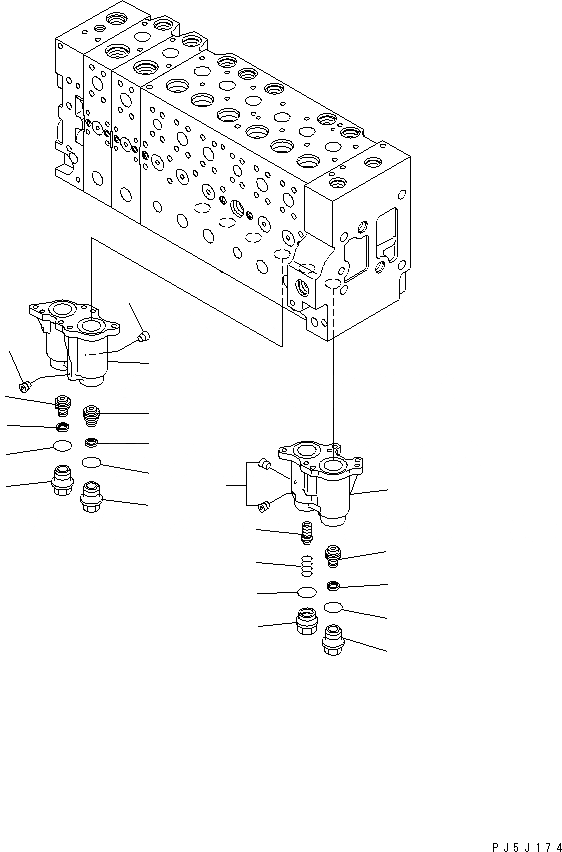 PJ5J174