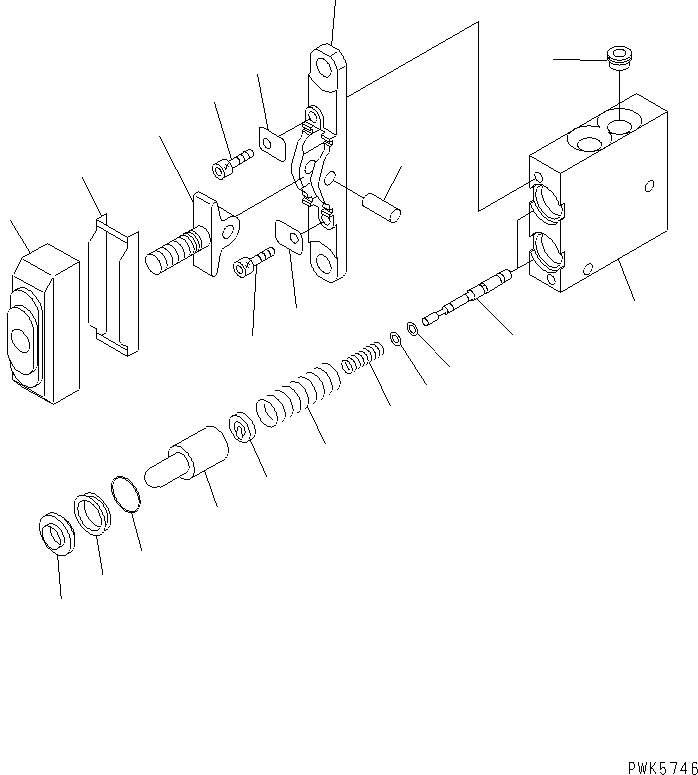 PWK5746