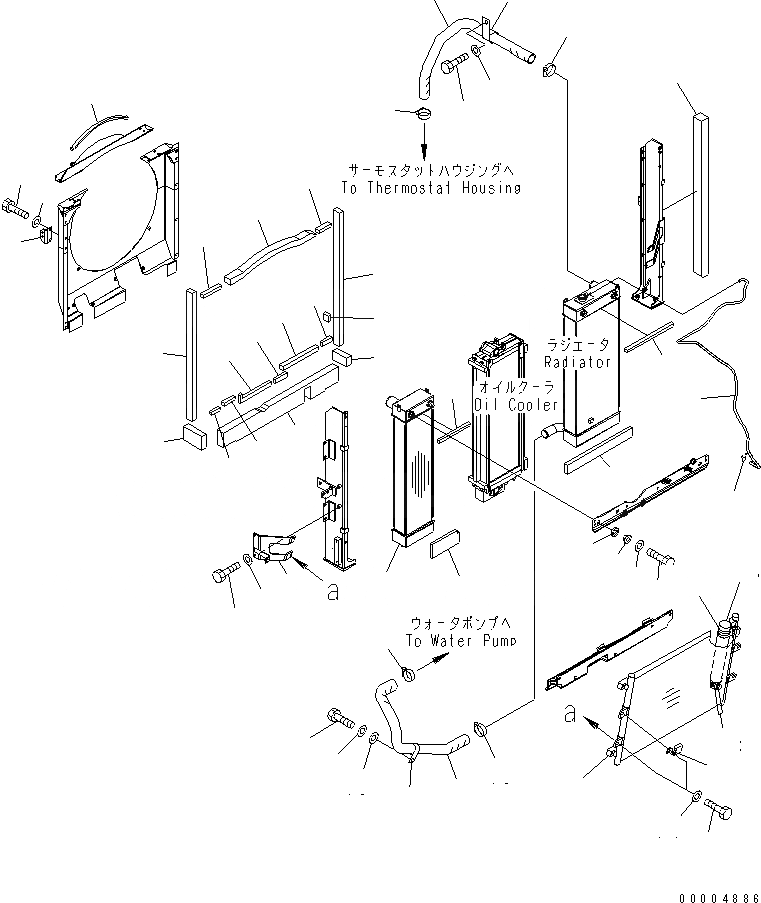 サーモスタットハウジングへ
To Thermostat Housing

ラジエータ
Radiator

オイルクーラ
Oil Cooler

a

ウォータポンプへ
To Water Pump

a

00004886