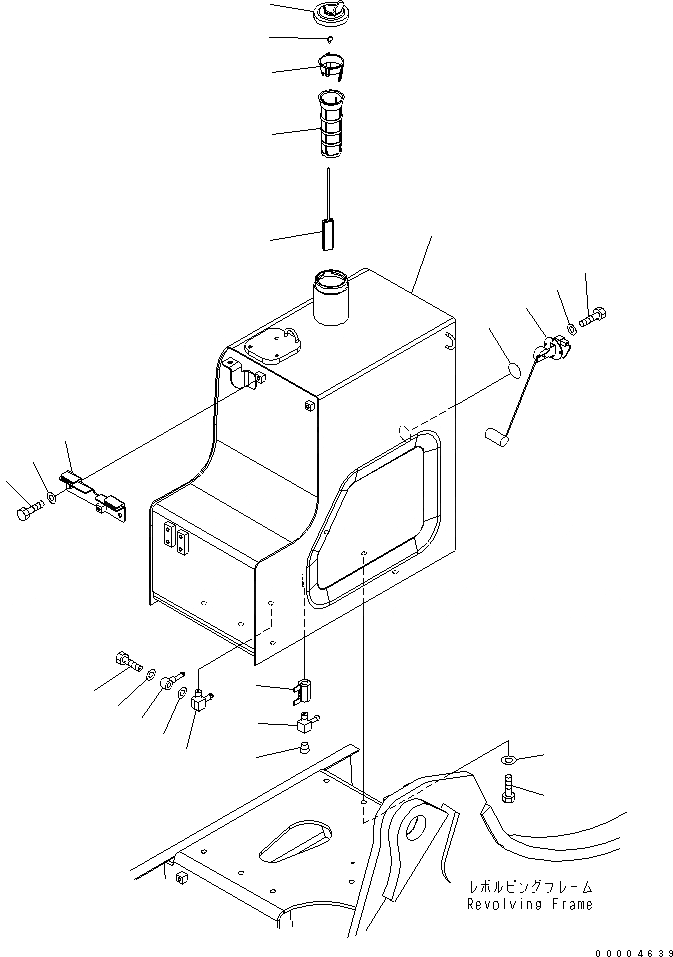 レボルビングフレーム
Revolving Frame

00004639