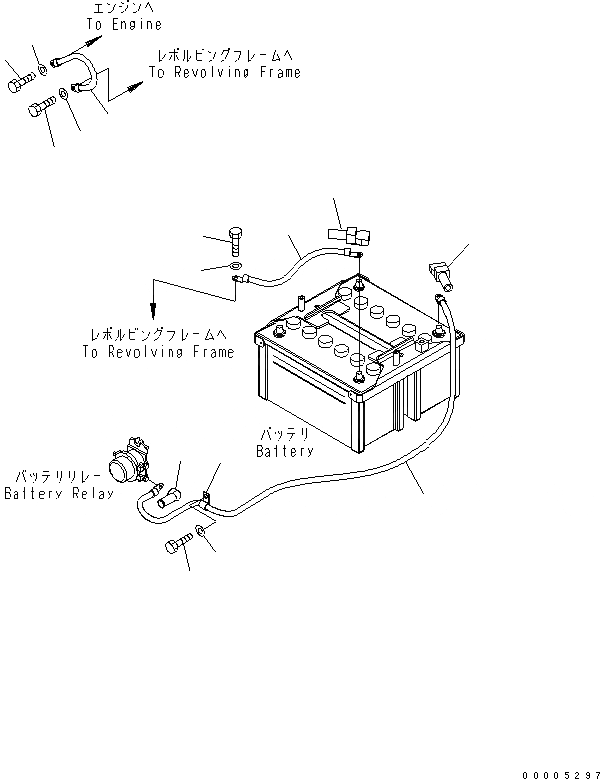 エンジンへ
To Engine

レボルビングフレームへ
To Revolving Frame

レボルビングフレームへ
To Revolving Frame

バッテリ
Battery

バッテリリレー
Battery Relay

00005297