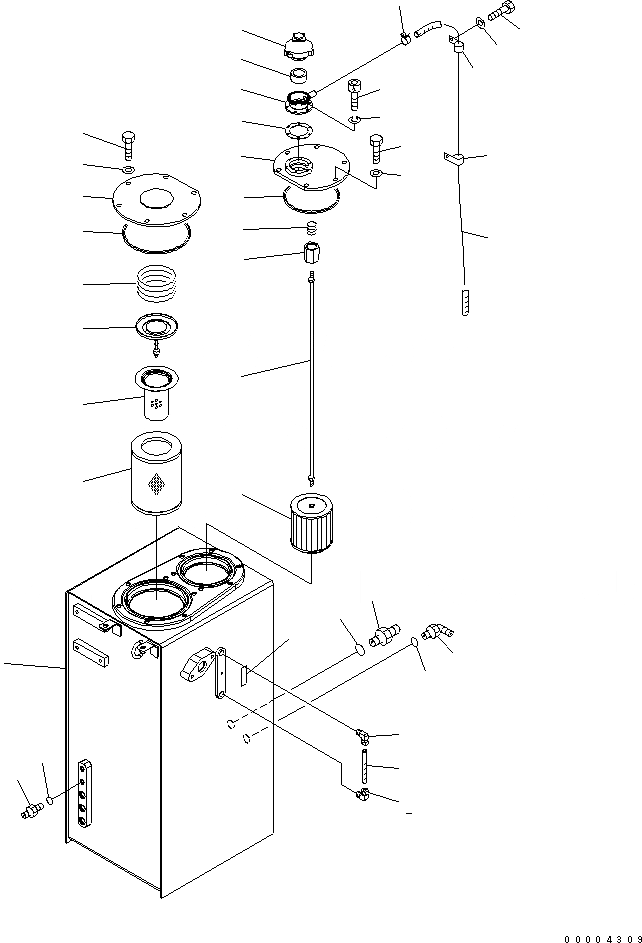 00004309