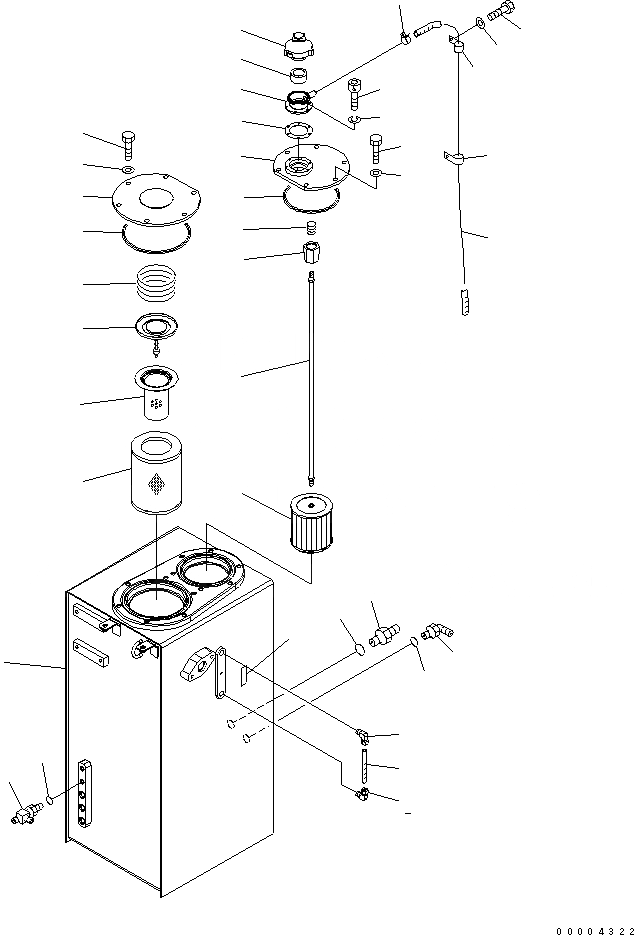 00004322