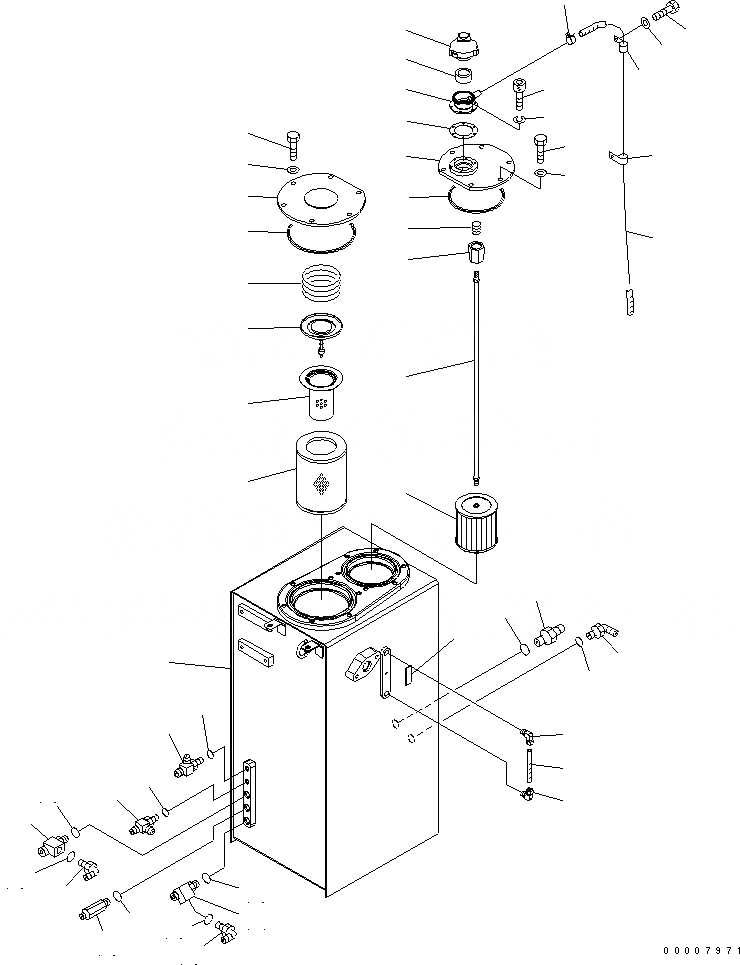 00007971