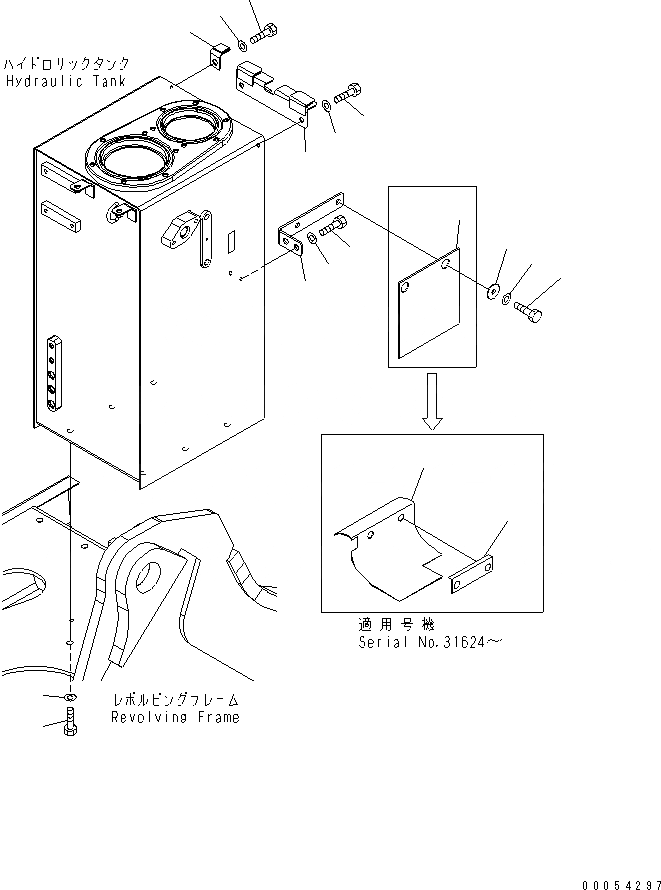 ハイドロリックタンク
Hydraulic Tank

適用号機
Serial No.31624～

レボルビングフレーム
Revolving Frame

00054297