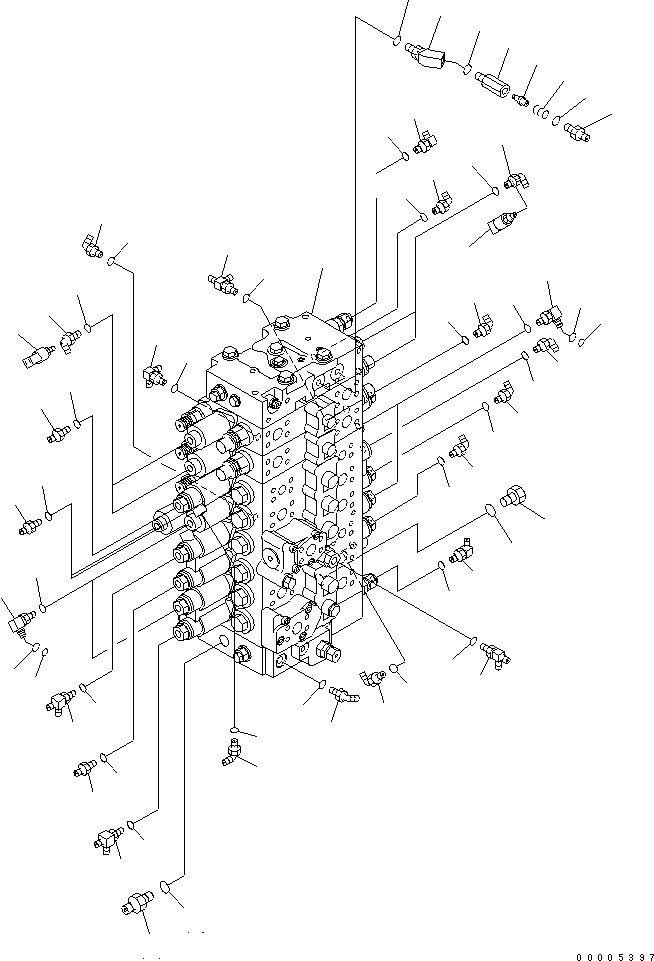 00005397