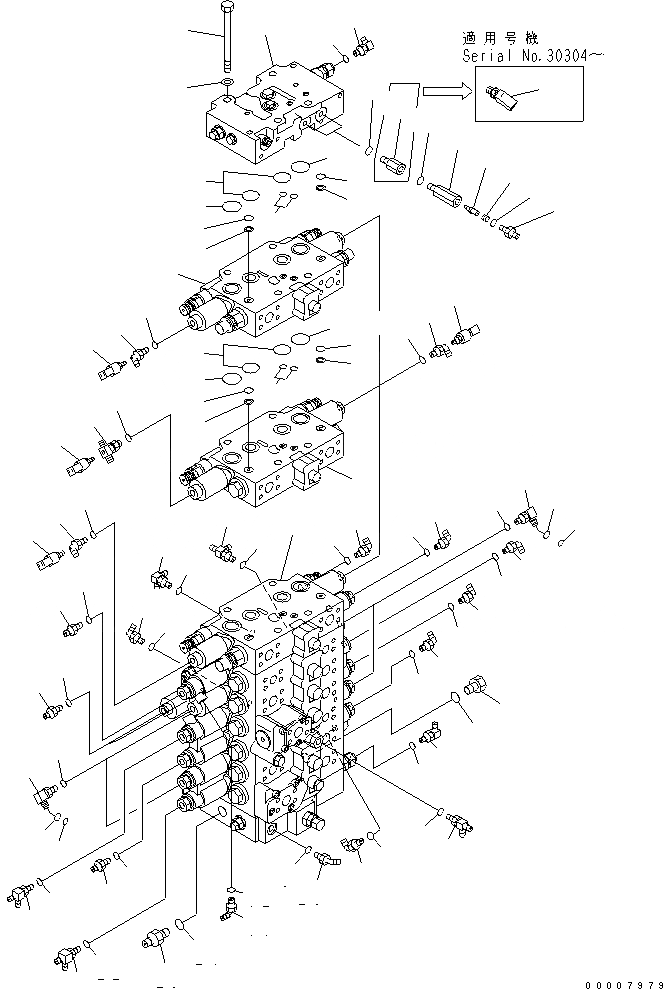 適用号機
Serial No.30304～

00007979