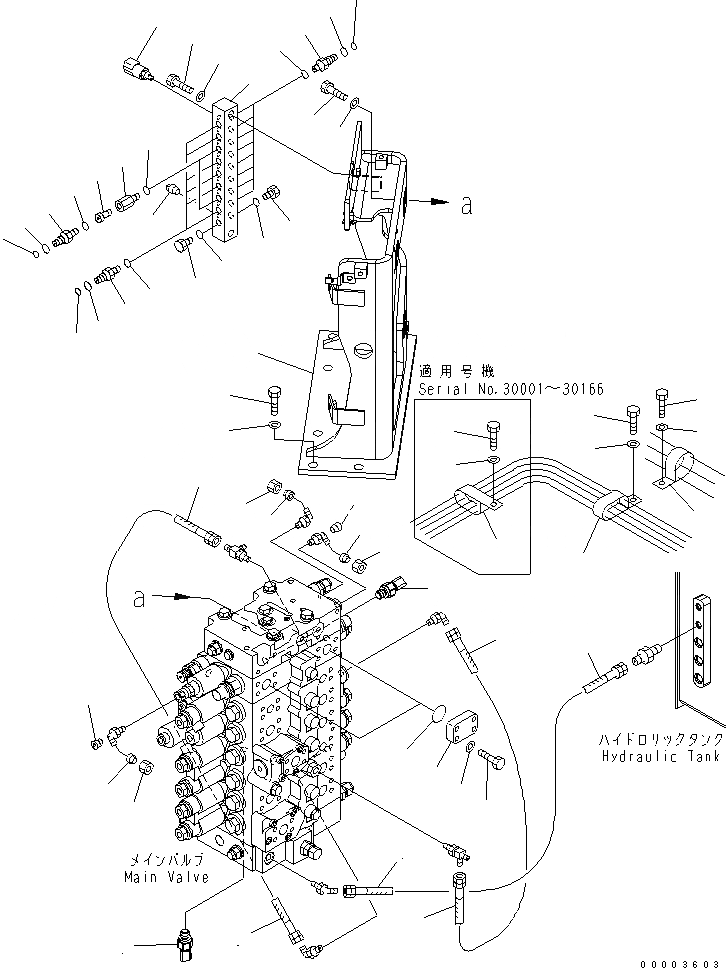 a

適用号機
Serial No.30001～30166

a

ハイドロリックタンク
Hydraulic Tank

メインバルブ
Main Valve

00003603