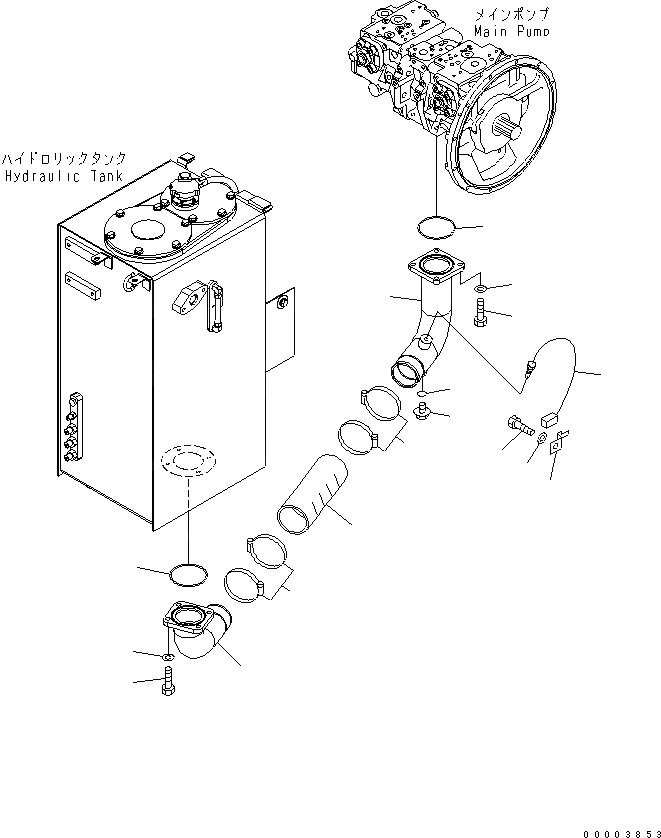 メインポンプ
Main Pump

ハイドロリックタンク
Hydraulic Tank

00003853