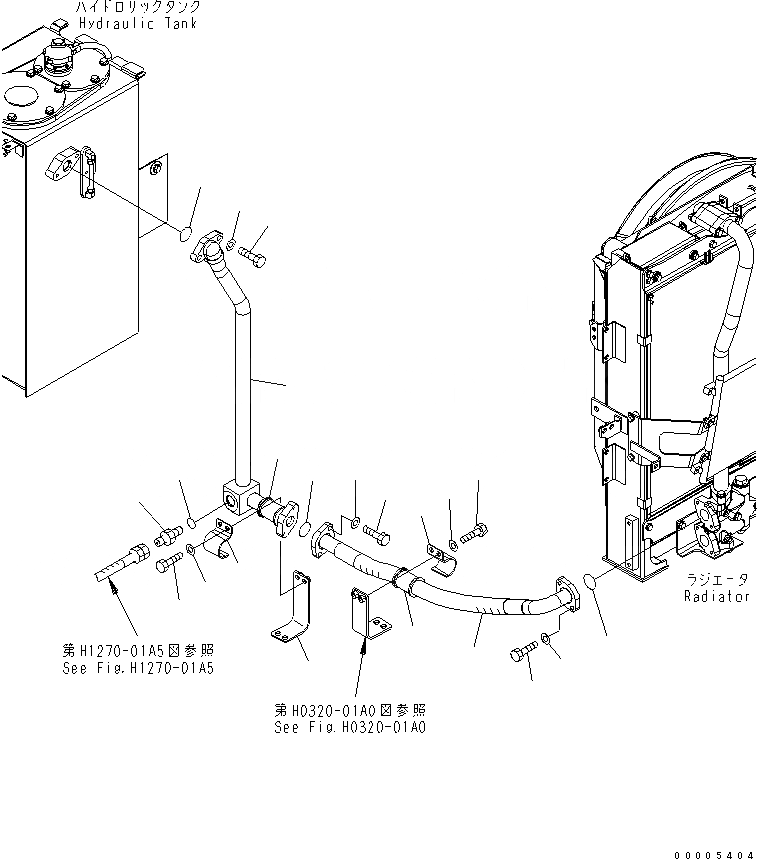 ハイドロリックタンク
Hydraulic Tank

ラジエータ
Radiator

第H1270-01A5図参照
See Fig.H1270-01A5

第H0320-01A0図参照
See Fig.H0320-01A0

00005404