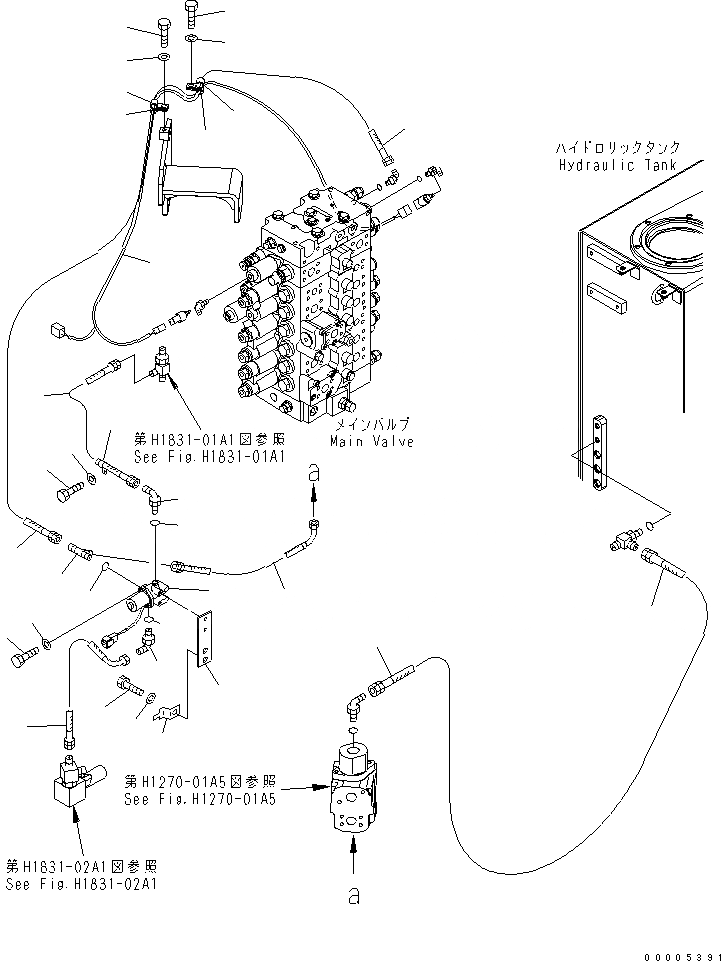 ハイドロリックタンク
Hydraulic Tank

メインバルブ
Main Valve

第H1831-01A1図参照
See Fig.H1831-01A1

a

第H1270-01A5図参照
See Fig.H1270-01A5

第H1831-02A1図参照
See Fig.H1831-02A1

a

00005391