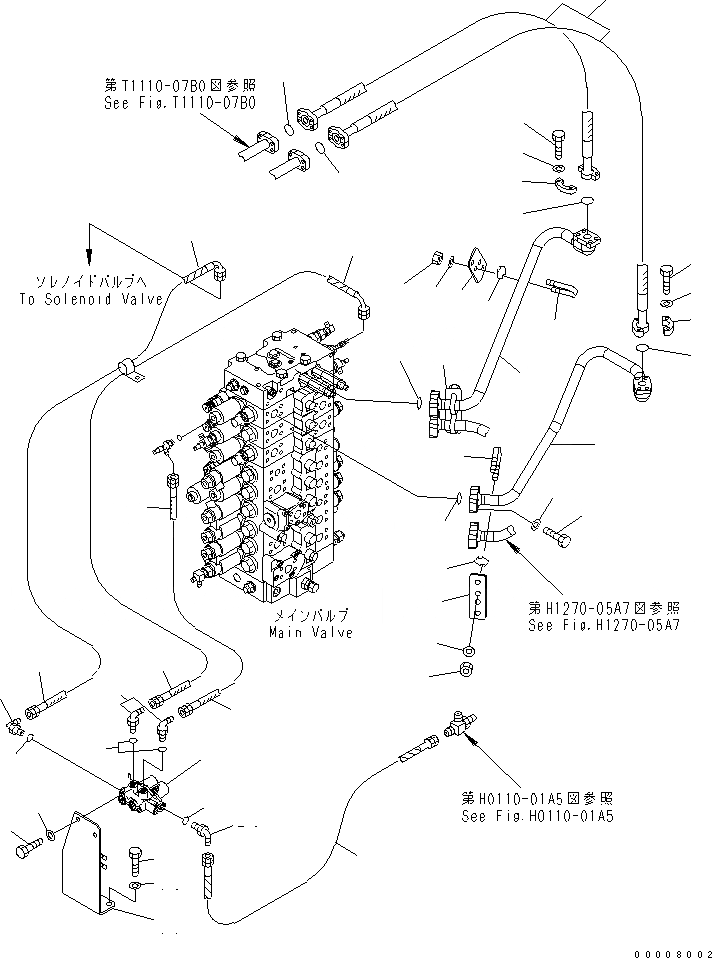 第T1110-07B0図参照
See Fig.T1110-07B0

ソレノイドバルブへ
To Solenoid Valve

メインバルブ
Main Valve

第H1270-05A7図参照
See Fig.H1270-05A7

第H0110-01A5図参照
See Fig.H0110-01A5

00008002