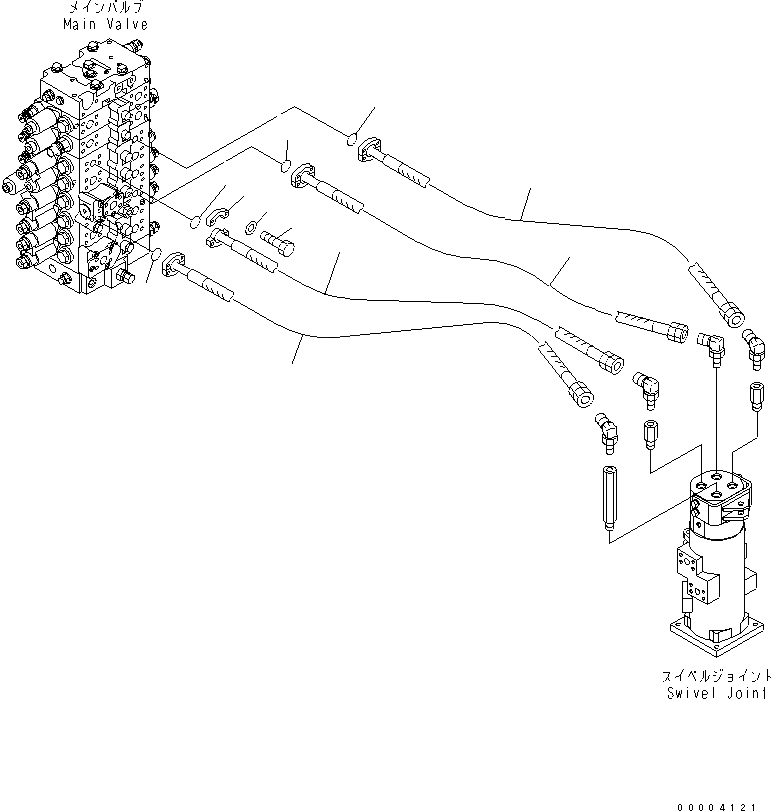 メインバルブ
Main Valve

スイベルジョイント
Swivel Joint

00004121