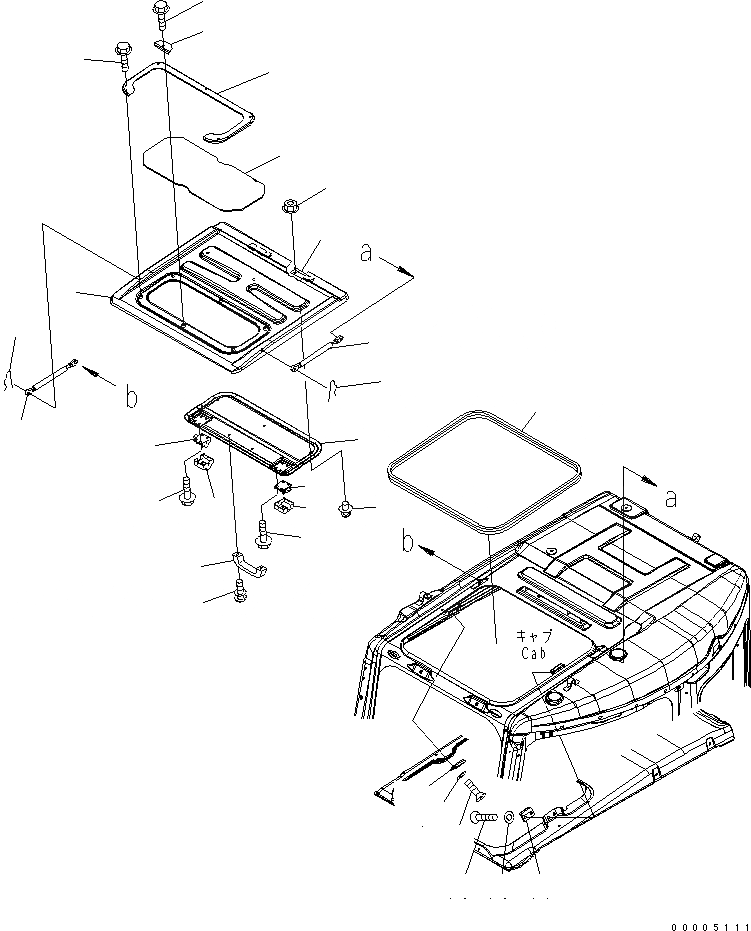 a

b

a

b

キャブ
Cab

00005111