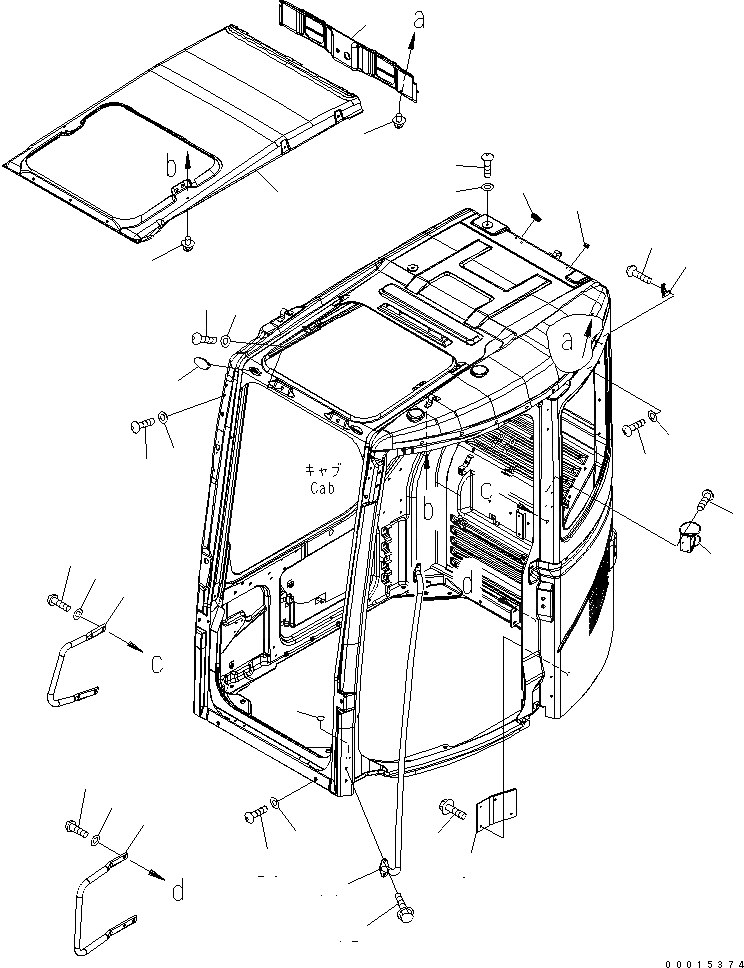 a
b
a
キャブ
Cab
b
c
d
c
d
00015374