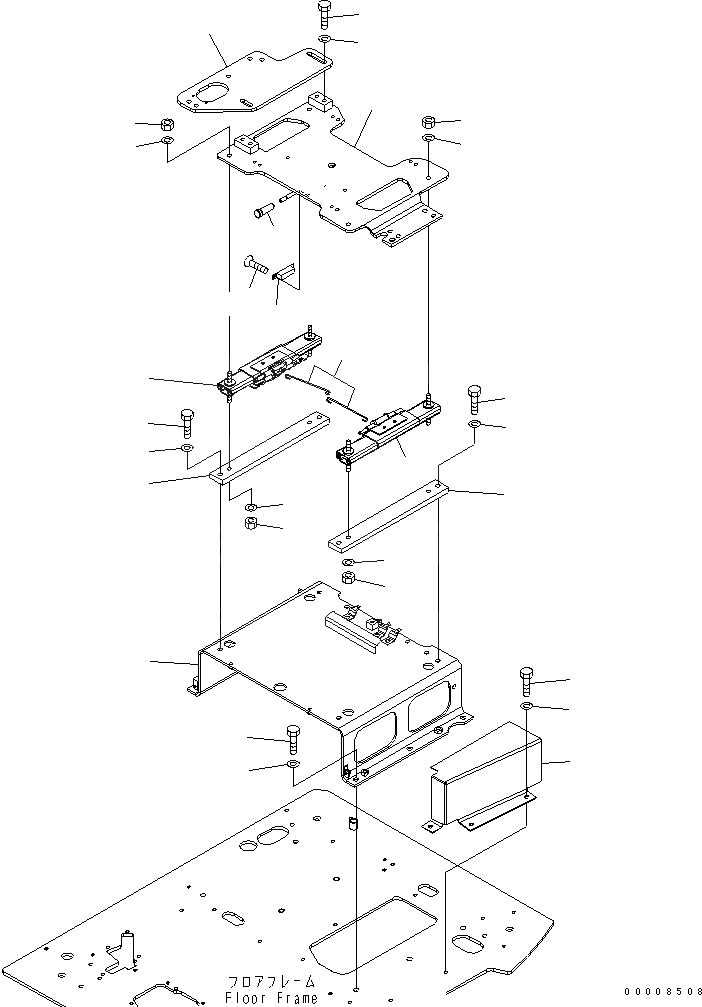 フロアフレーム
Floor Frame

00008508