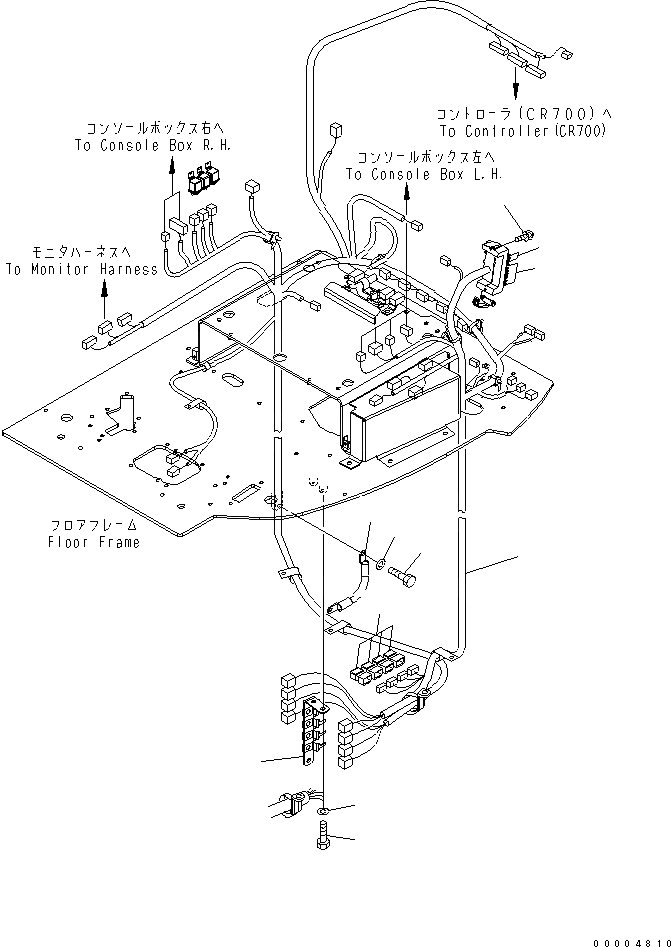 コントローラ(CR700)へ
To Controller(CR700)

コンソールボックス右へ
To Console Box R.H.

コンソールボックス左へ
To Console Box L.H.

モニタハーネスへ
To Monitor Harness

フロアフレーム
Floor Frame

00004810