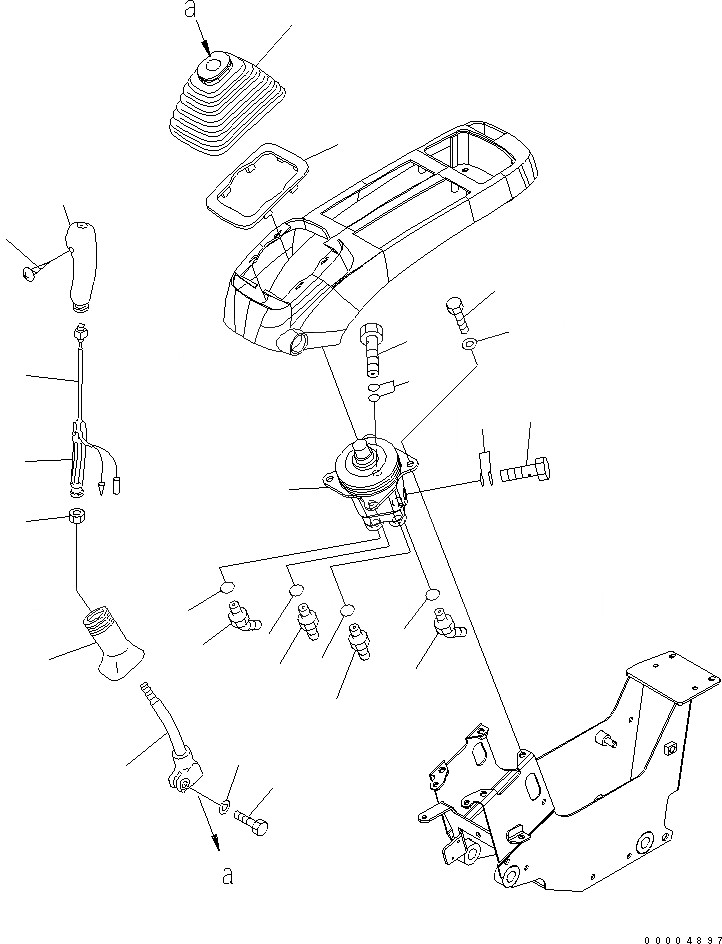 a

a

00004897