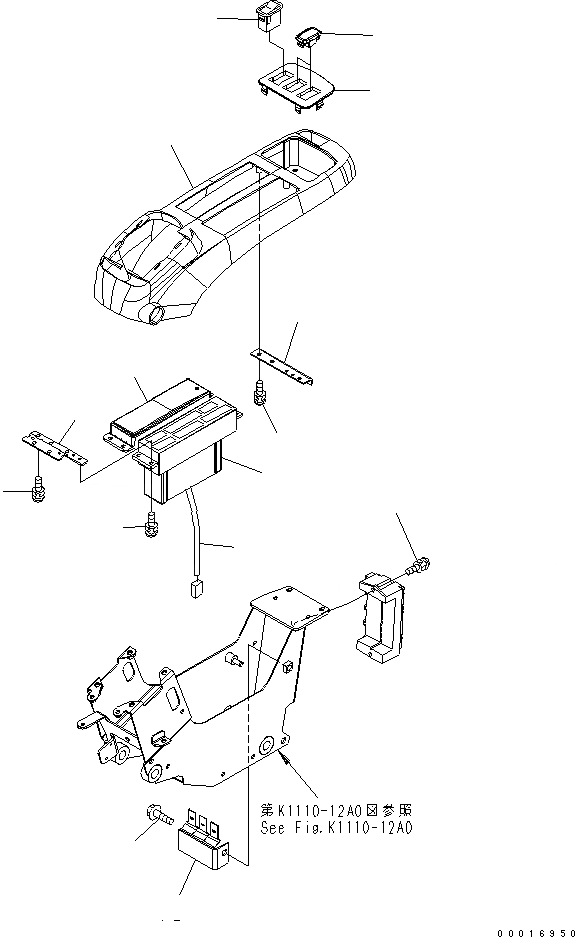 第K1110-12A0図参照
See Fig.K1110-12A0

00016950