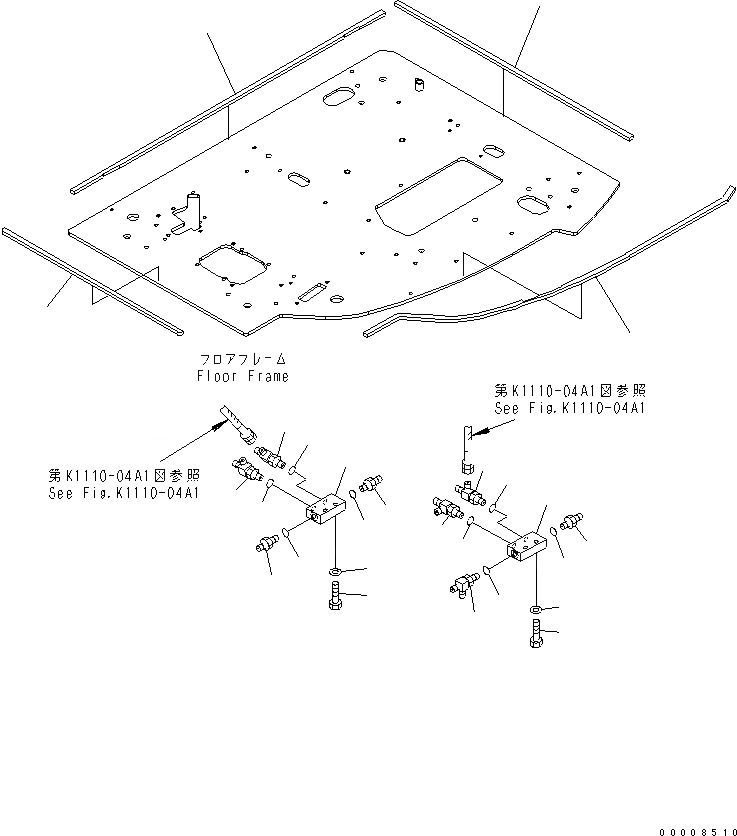 フロアフレーム
Floor Frame

第K1110-04A1図参照
See Fig.K1110-04A1

第K1110-04A1図参照
See Fig.K1110-04A1

00008510