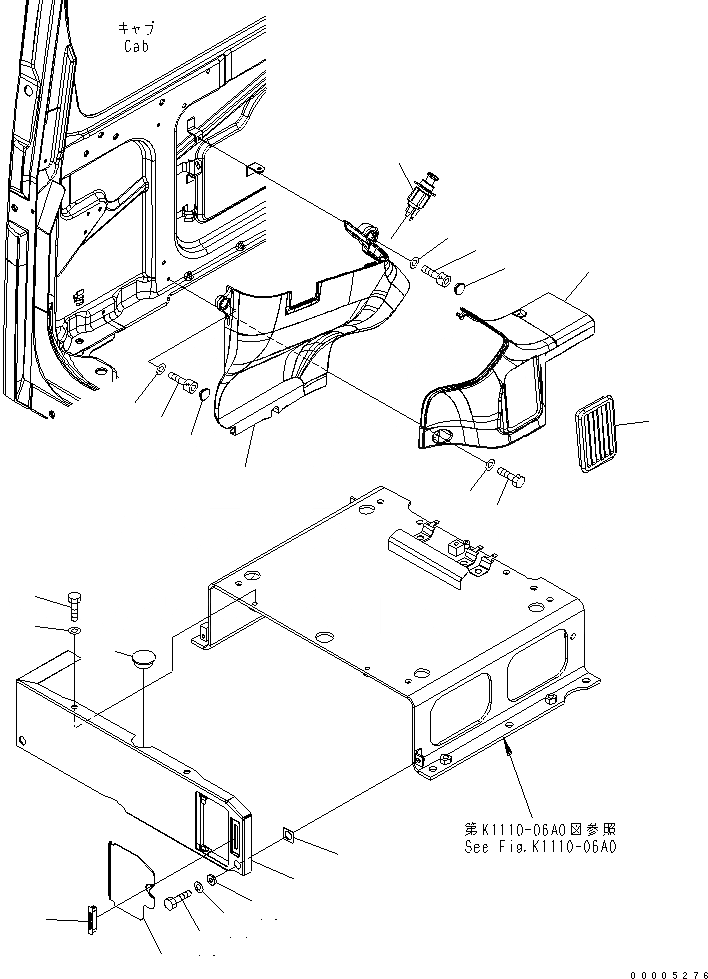 キャブ
Cab

第K1110-06A0図参照
See Fig.K1110-06A0

00005276