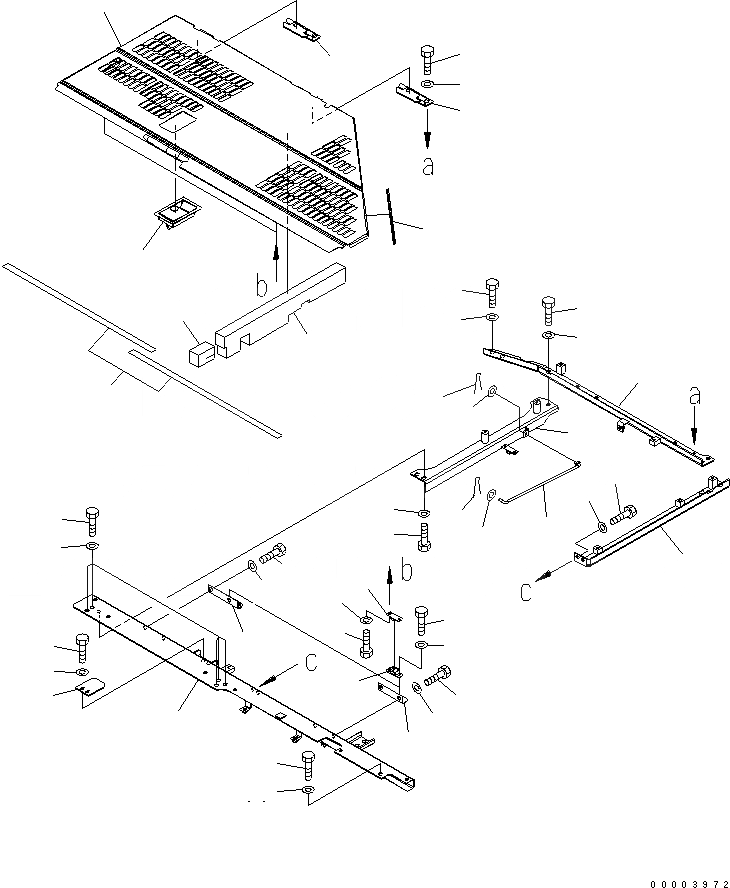 a
b
a
c
b
c
00003972