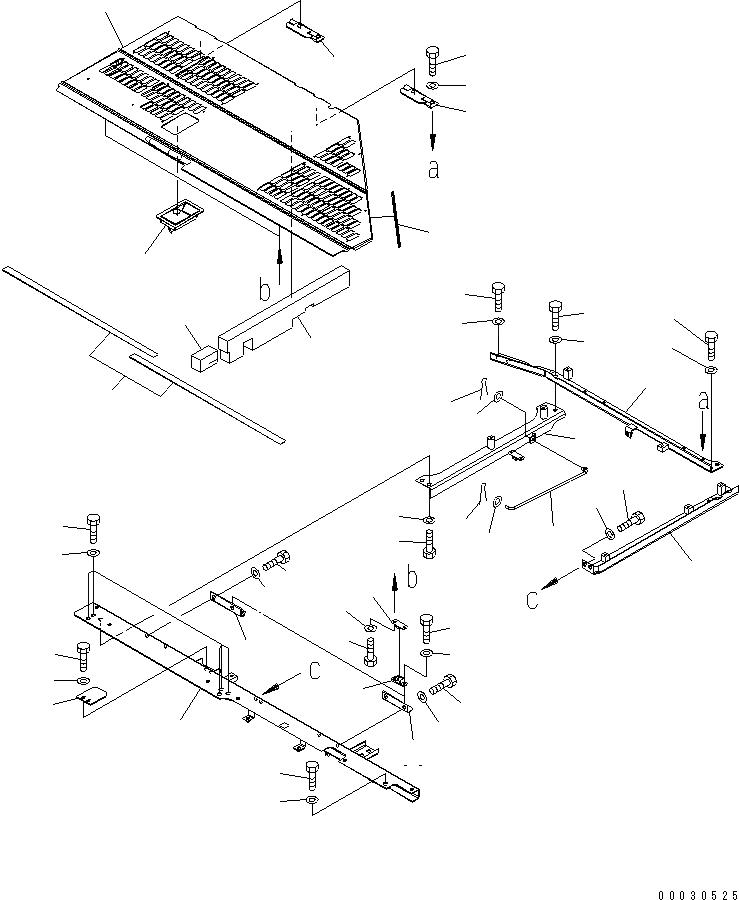 a
b
a
b
c
c
00030525