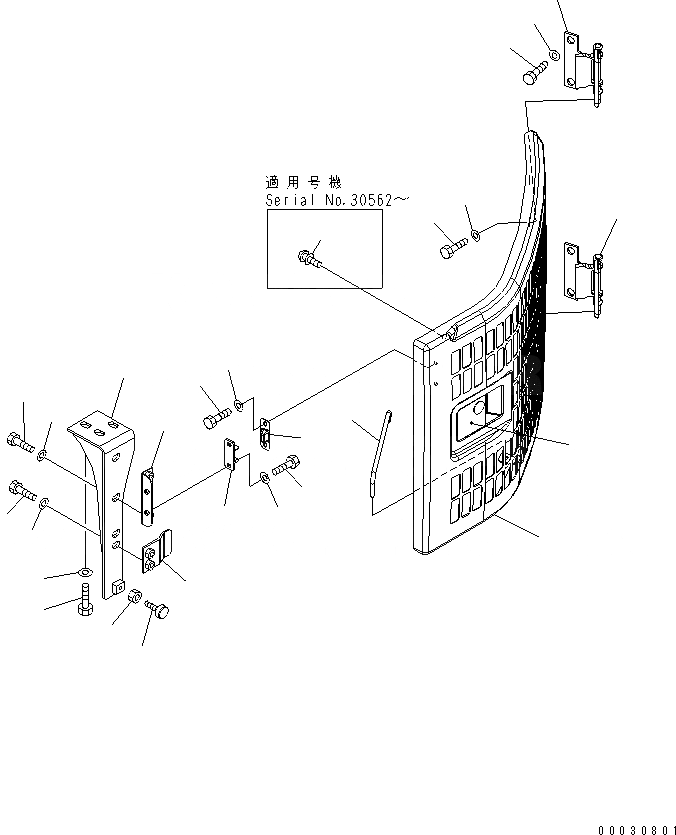 適用号機
Serial No.30562～

00030801