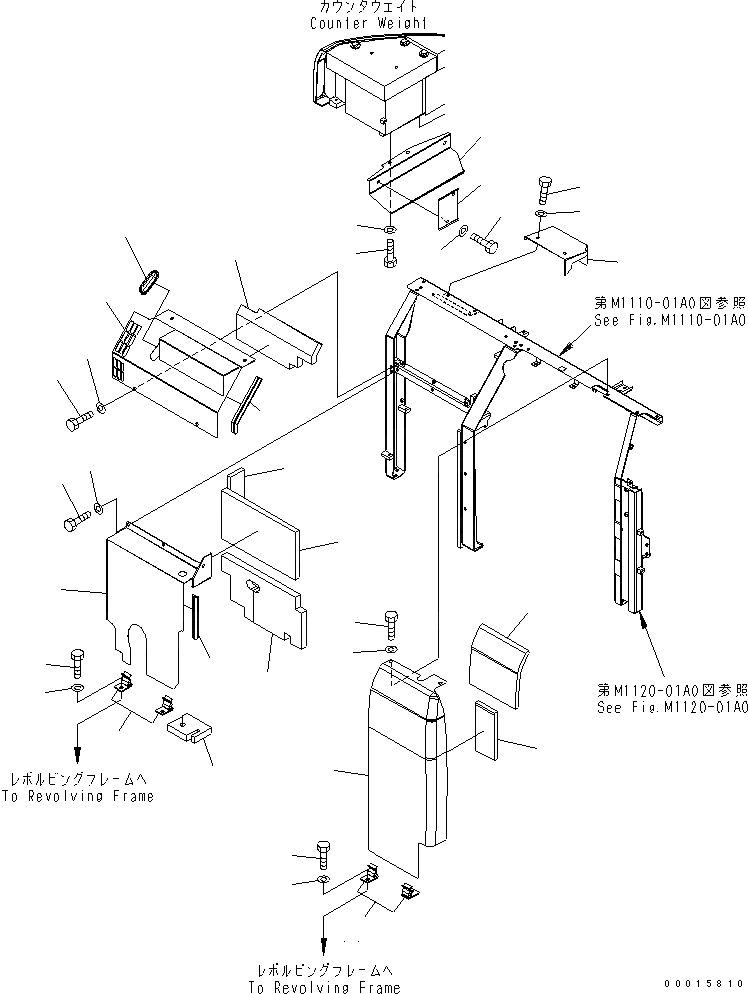 カウンタウェイト
Counter Weight

第M1110-01A0図参照
See Fig.M1110-01A0

第M1120-01A0図参照
See Fig.M1120-01A0

レボルビングフレームへ
To Revolving Frame

レボルビングフレームへ
To Revolving Frame

00015810