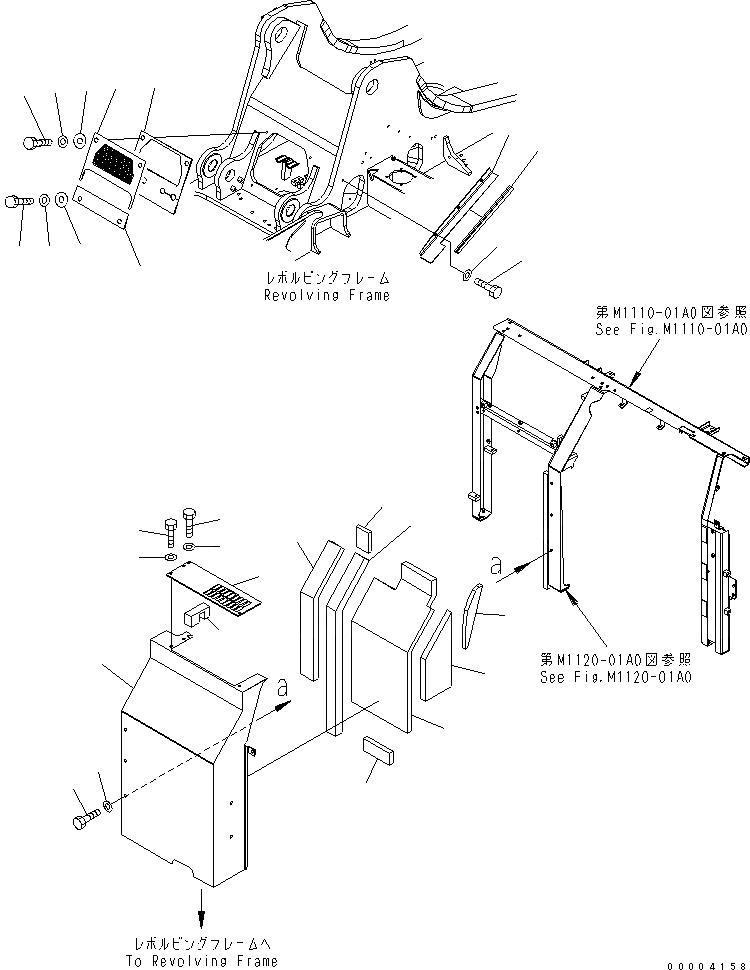 レボルビングフレーム
Revolving Frame

第M1110-01A0図参照
See Fig.M1110-01A0

a

第M1120-01A0図参照
See Fig.M1120-01A0

a

レボルビングフレームへ
To Revolving Frame

00004158