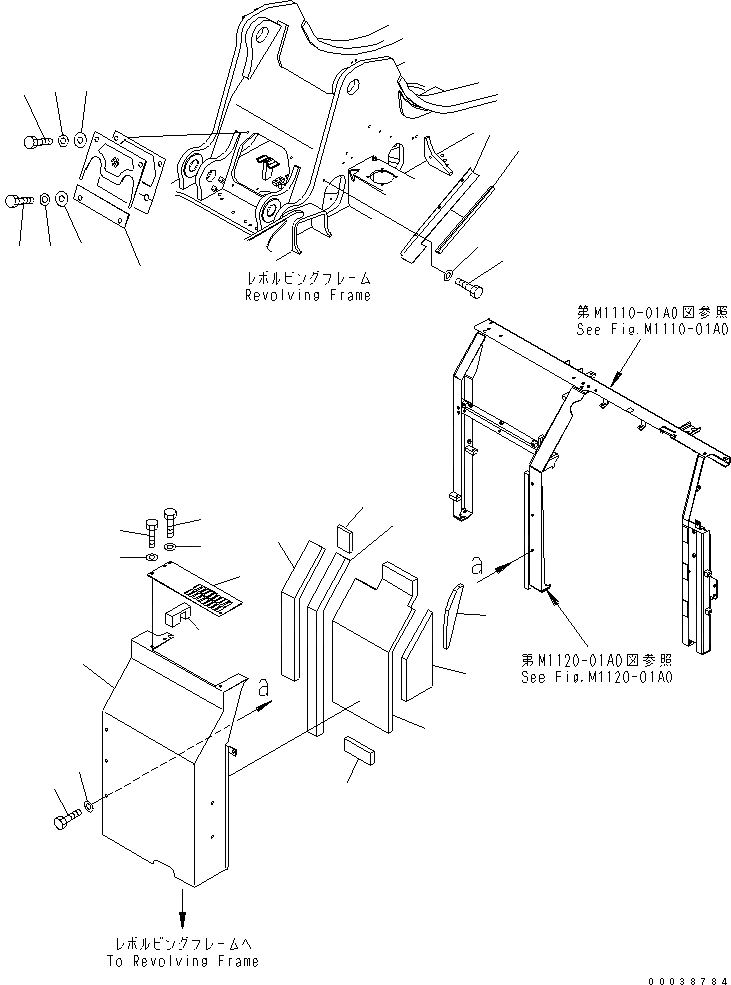 レボルビングフレーム
Revolving Frame

第M1110-01A0図参照
See Fig.M1110-01A0

a

第M1120-01A0図参照
See Fig.M1120-01A0

a

レボルビングフレームへ
To Revolving Frame

00038784