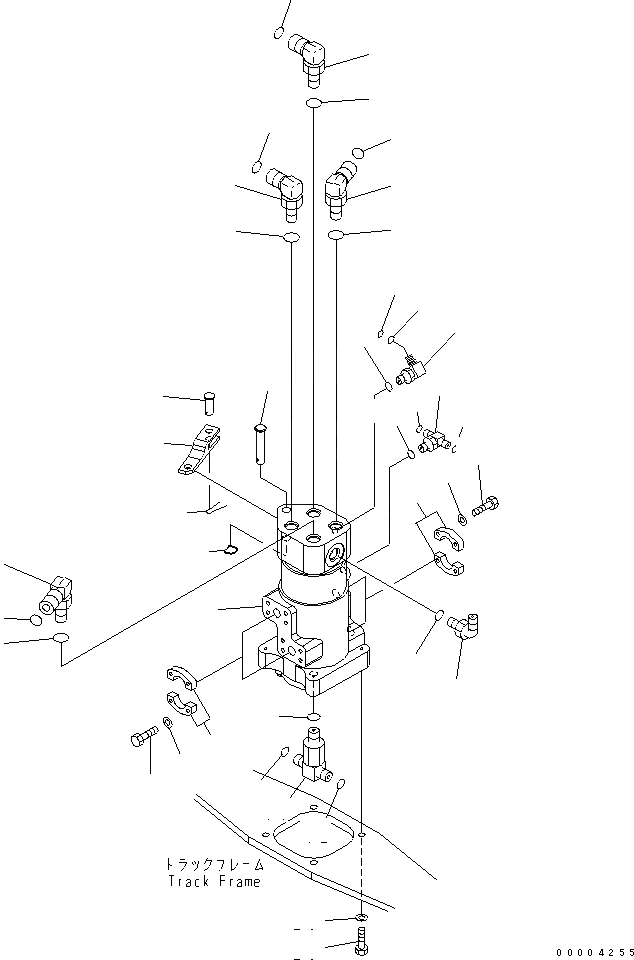 トラックフレーム
Track Frame

00004255