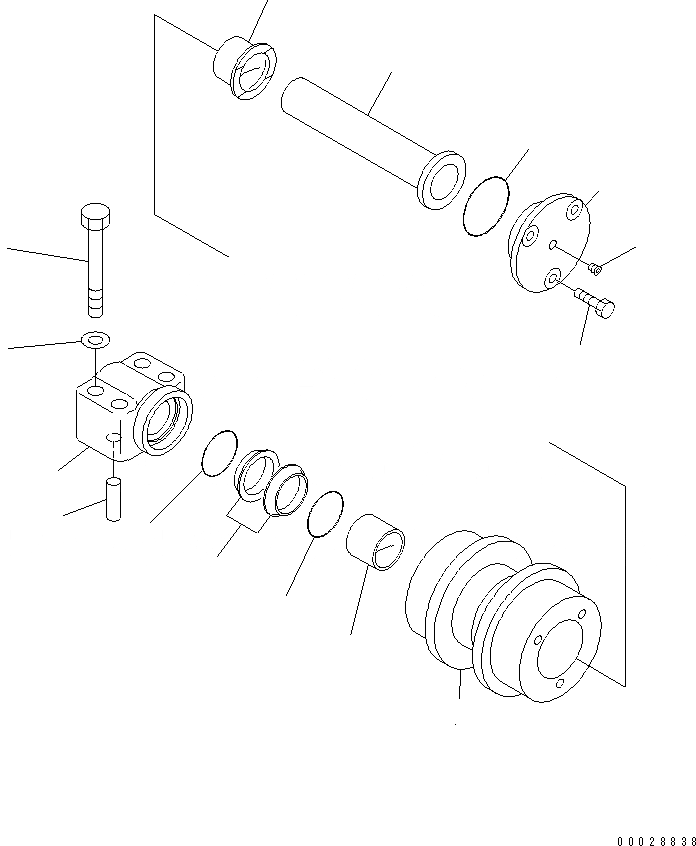 00028838