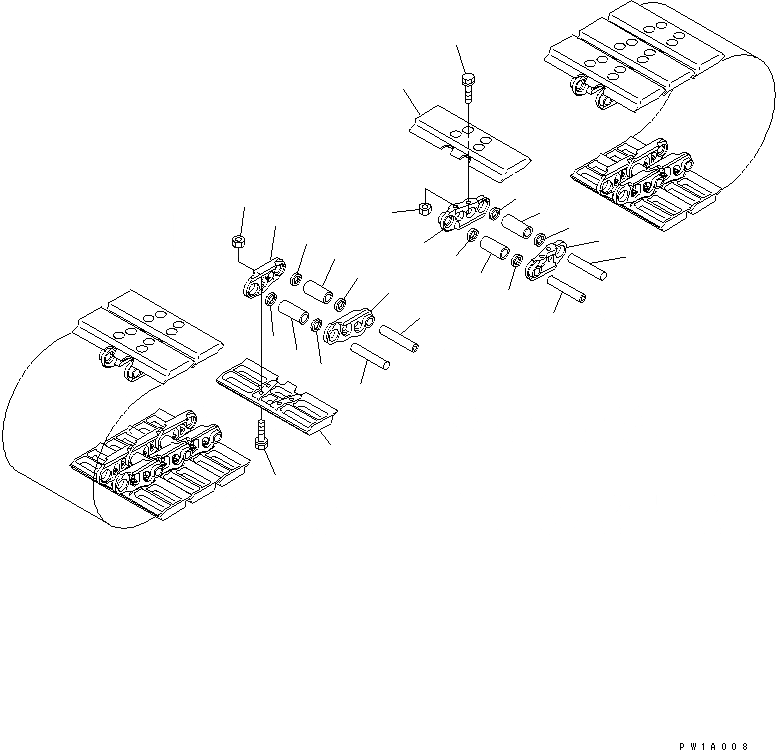 PW1A008