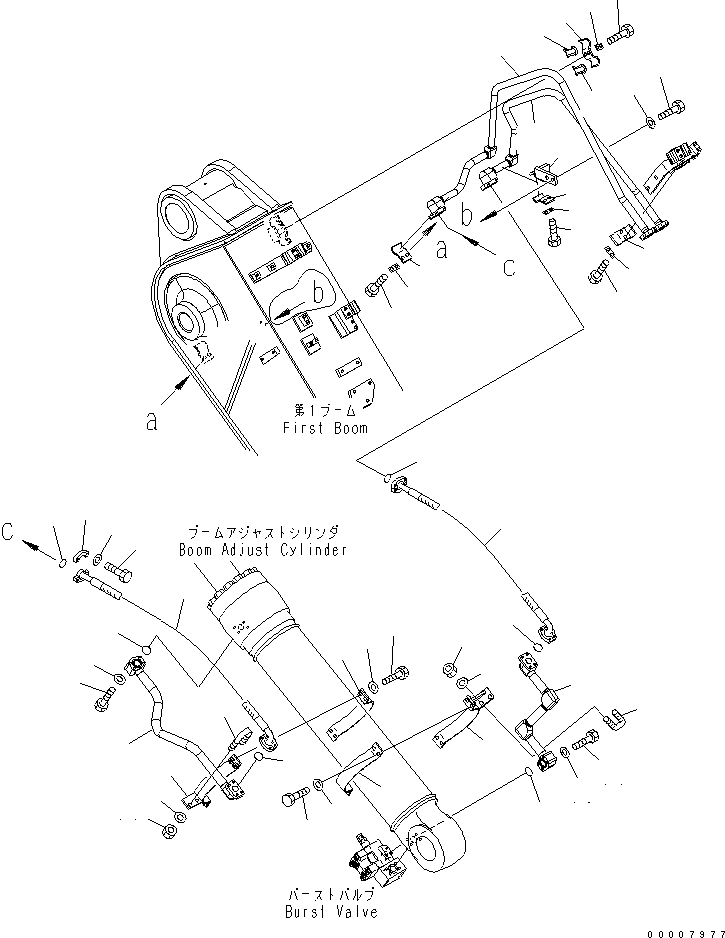 b
a
c
b
a
第1ブーム
First Boom
C
ブームアジャストシリンダ
Boom Adjust Cylinder
バーストバルブ
Burst Valve
00007977