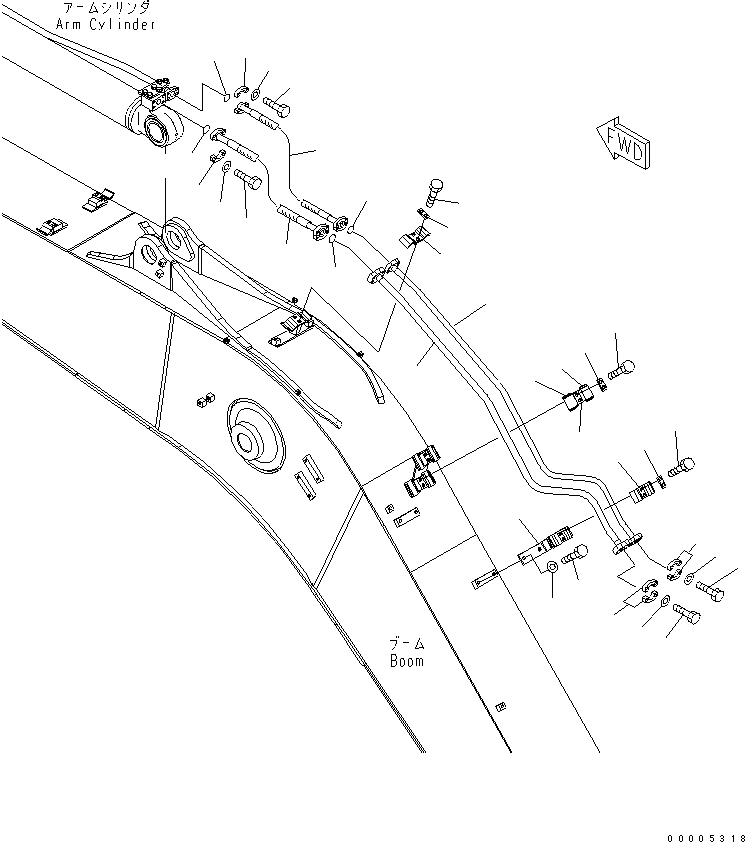 アームシリンダ
Arm Cylinder

FWD

ブーム
Boom

00005318