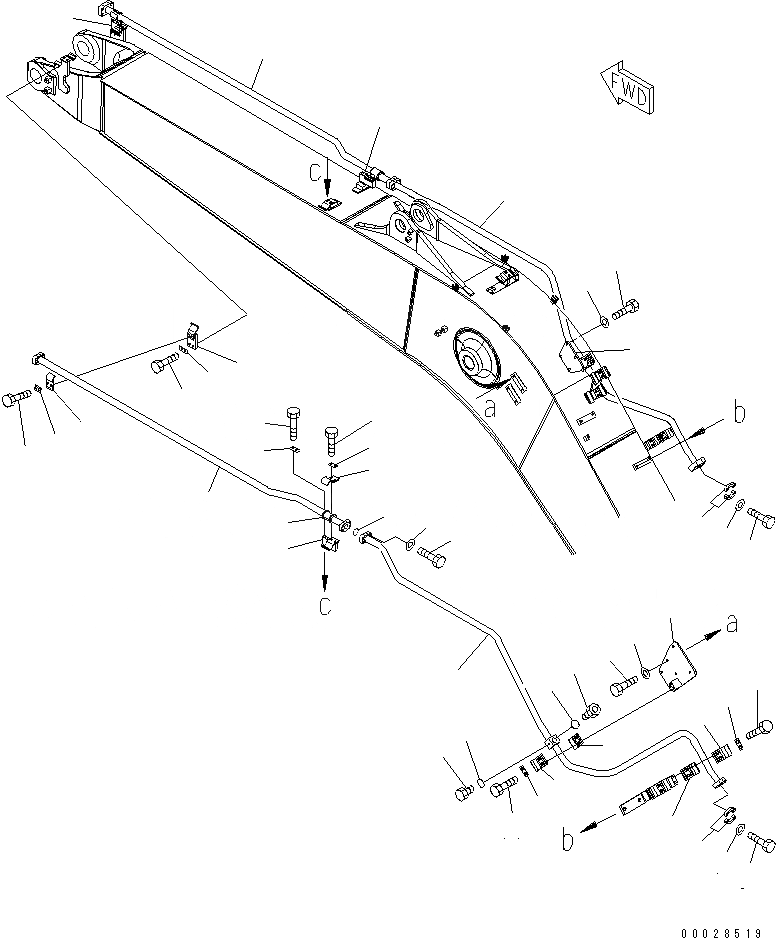 FWD
c
a
b
c
a
b
00028519