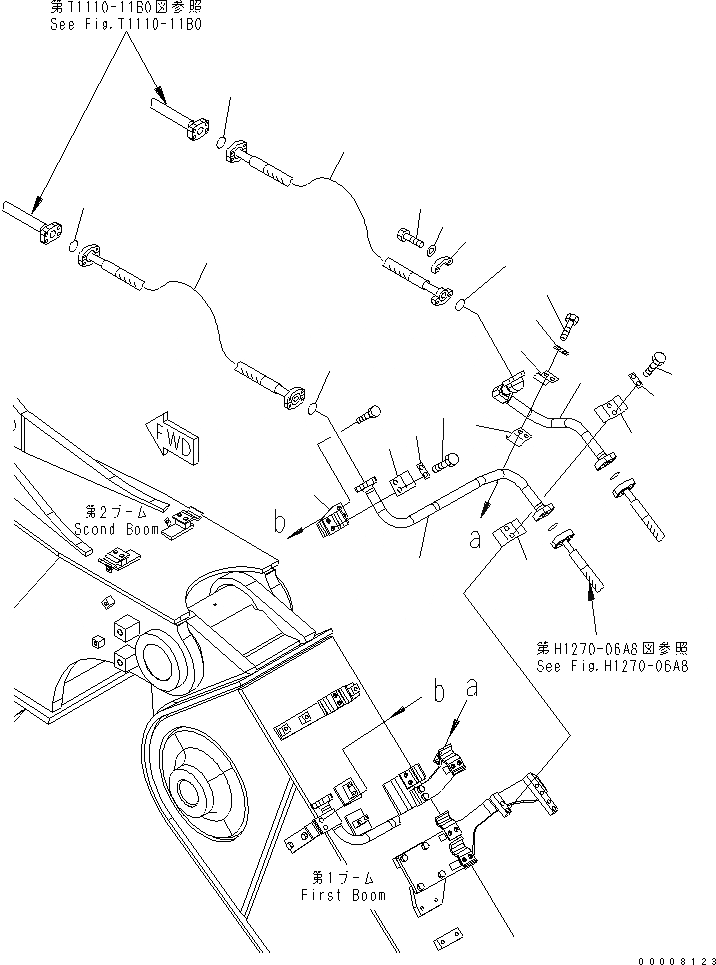 第T1110-11B0図参照
See Fig.T1110-11B0

FWD

第2ブーム
Scond Boom

b

a

第H1270-06A8図参照
See Fig.H1270-06A8

b a

第1ブーム
First Boom

00008123