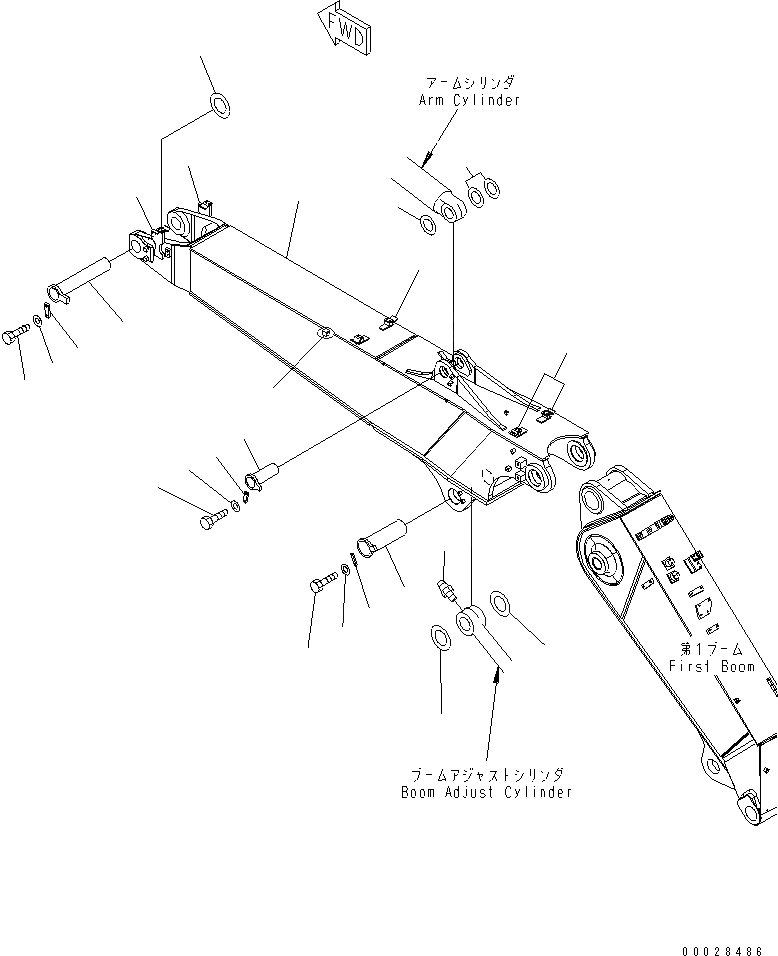 FWD

アームシリンダ
Arm Cylinder

第1ブーム
First Boom

ブームアジャストシリンダ
Boom Adjust Cylinder

00028486