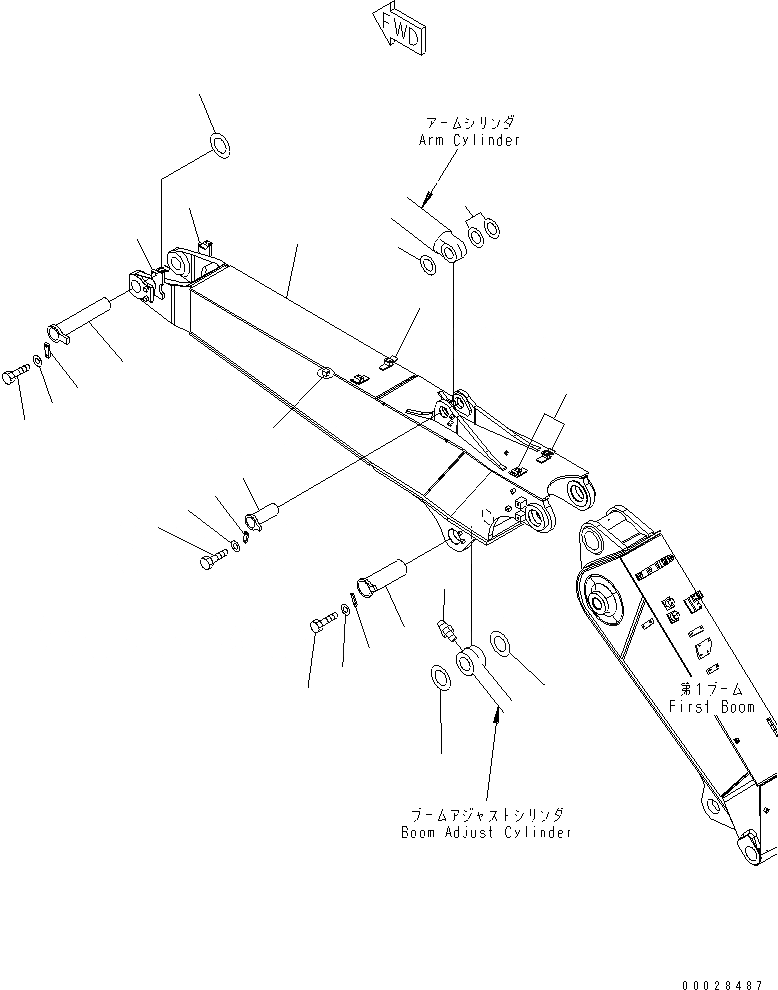 FWD

アームシリンダ
Arm Cylinder

第1ブーム
First Boom

ブームアジャストシリンダ
Boom Adjust Cylinder

00028487