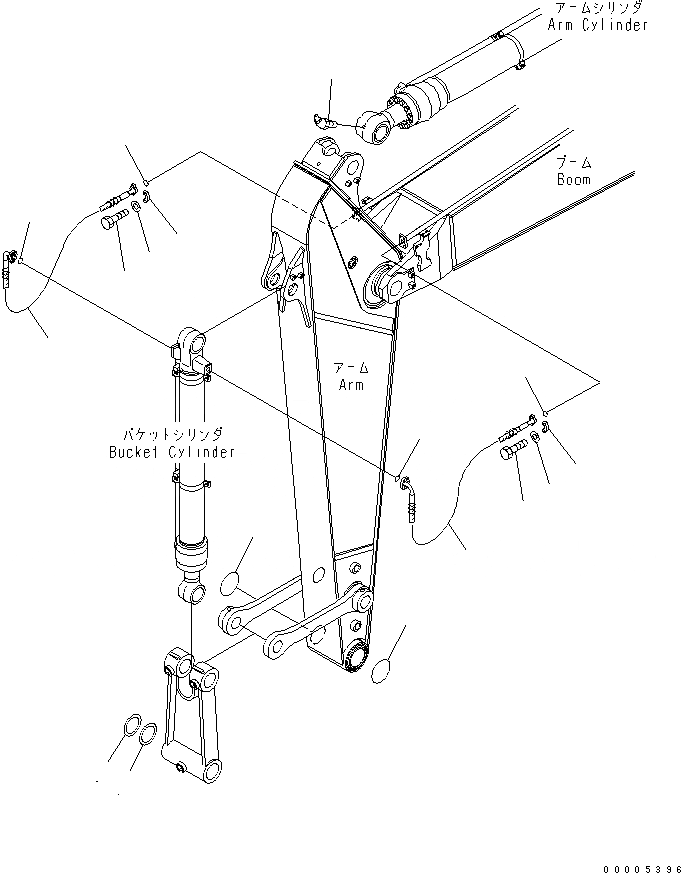 アームシリンダ
Arm Cylinder

ブーム
Boom

アーム
Arm

バケットシリンダ
Bucket Cylinder

00005396