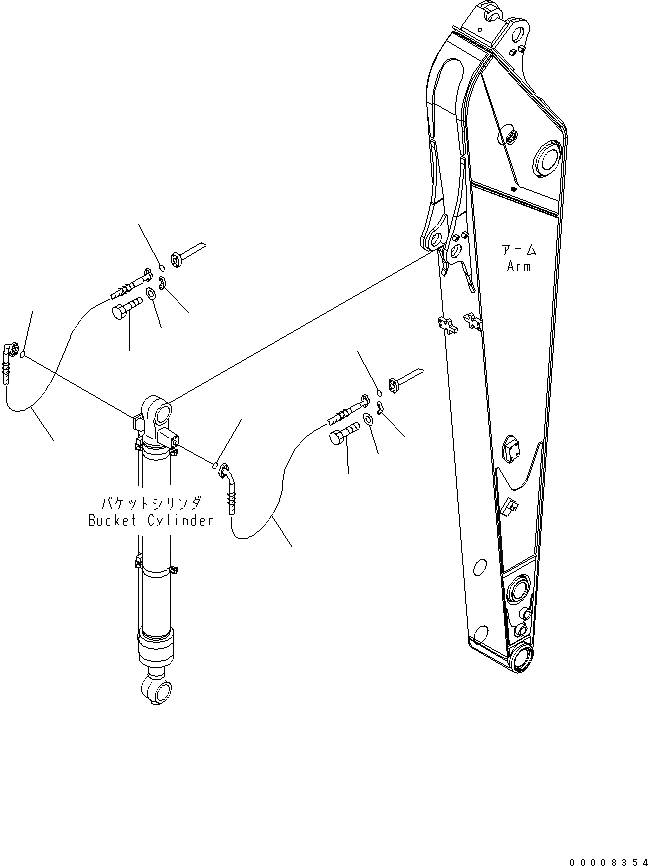 アーム
Arm

バケットシリンダ
Bucket Cylinder

00008354