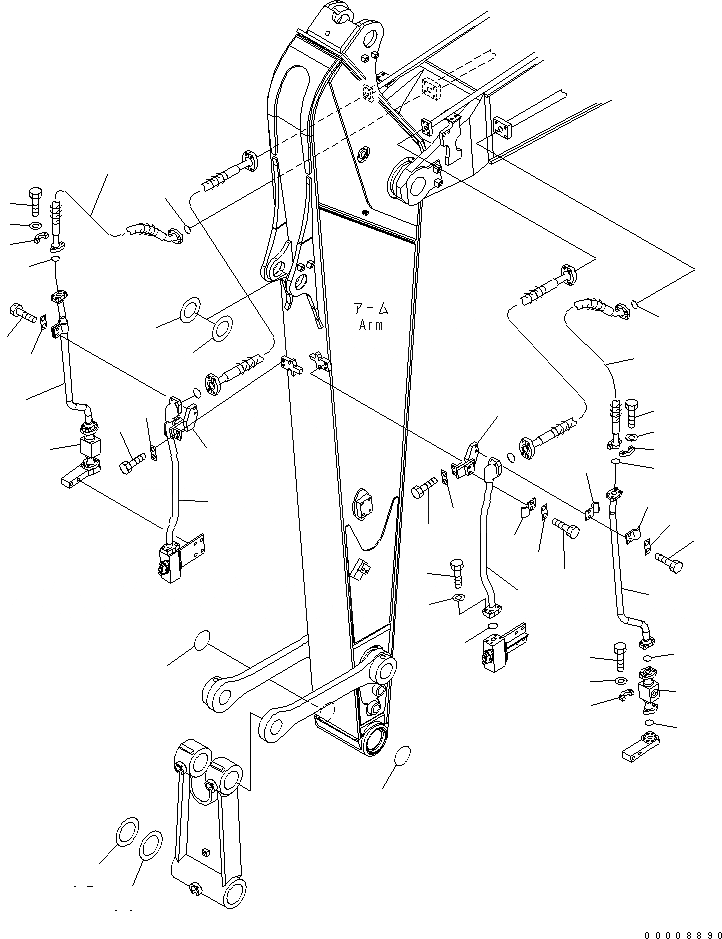 アーム
Arm

00008890