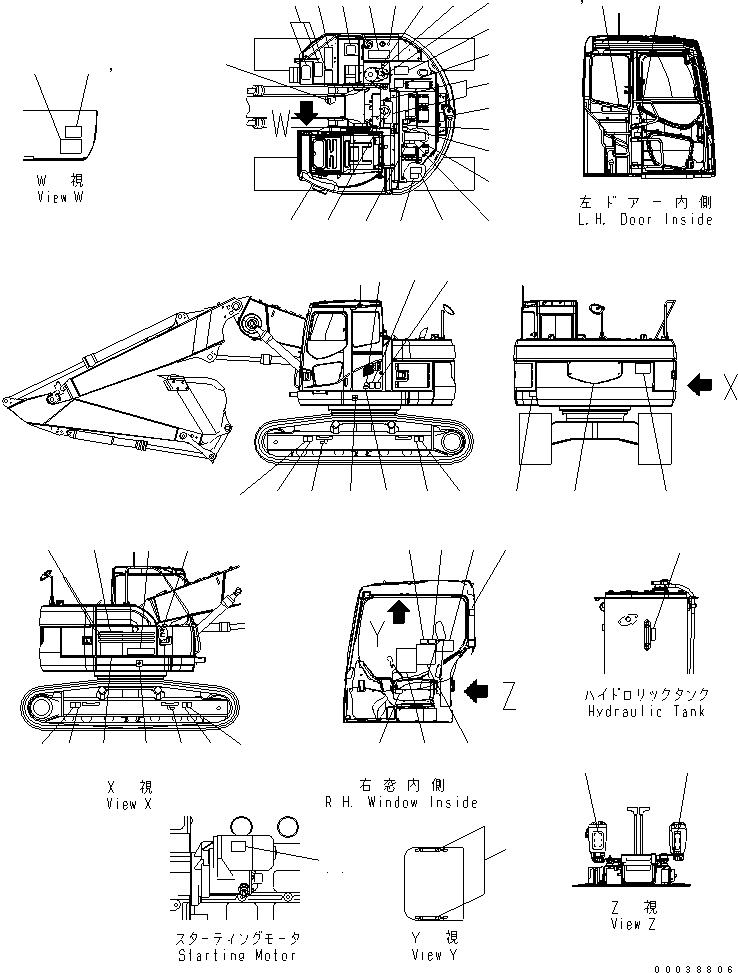 W 視
View W

W

左ドアー内側
L.H. Door Inside

X

X 視
View X

Y

Z

右窓内側
R.H. Window Inside

ハイドロリックタンク
Hydraulic Tank

スターティングモータ
Starting Motor

Y 視
View Y

Z 視
View Z

00038806