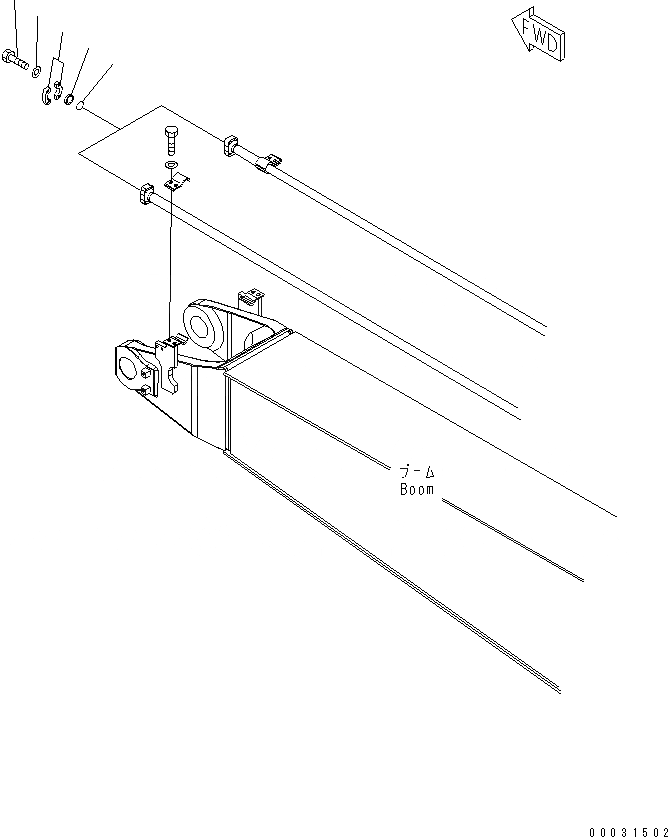 FWD

ブーム
Boom

00031502