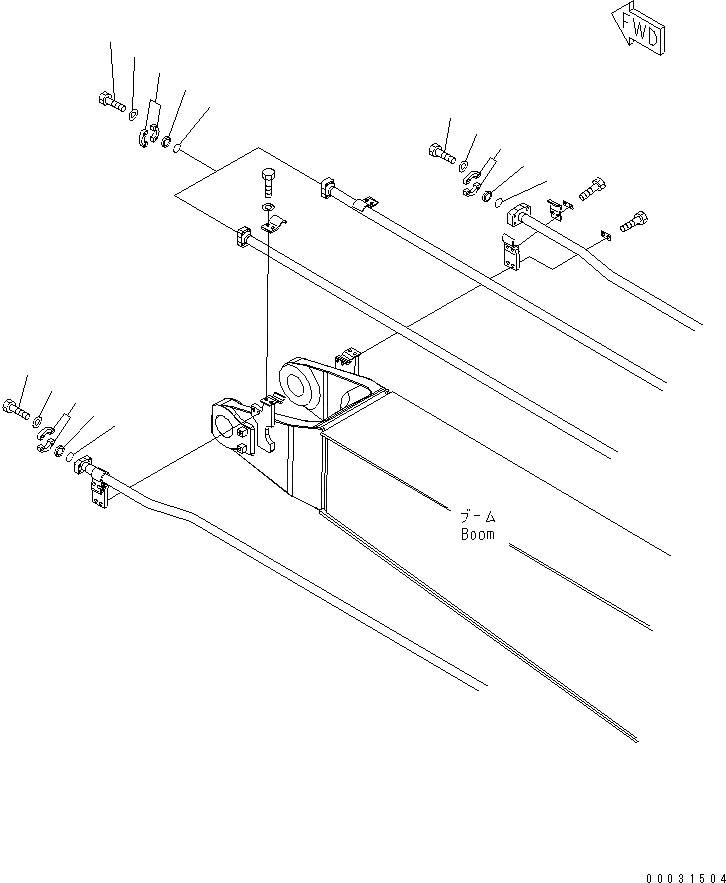 FWD

ブーム
Boom

00031504