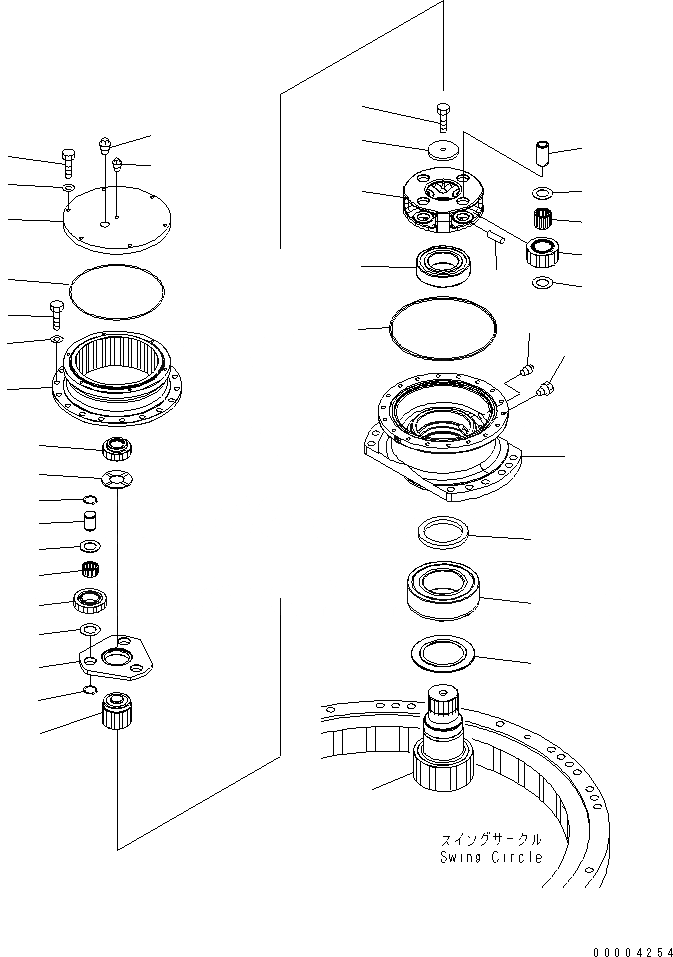 スイングサークル
Swing Circle

00004254